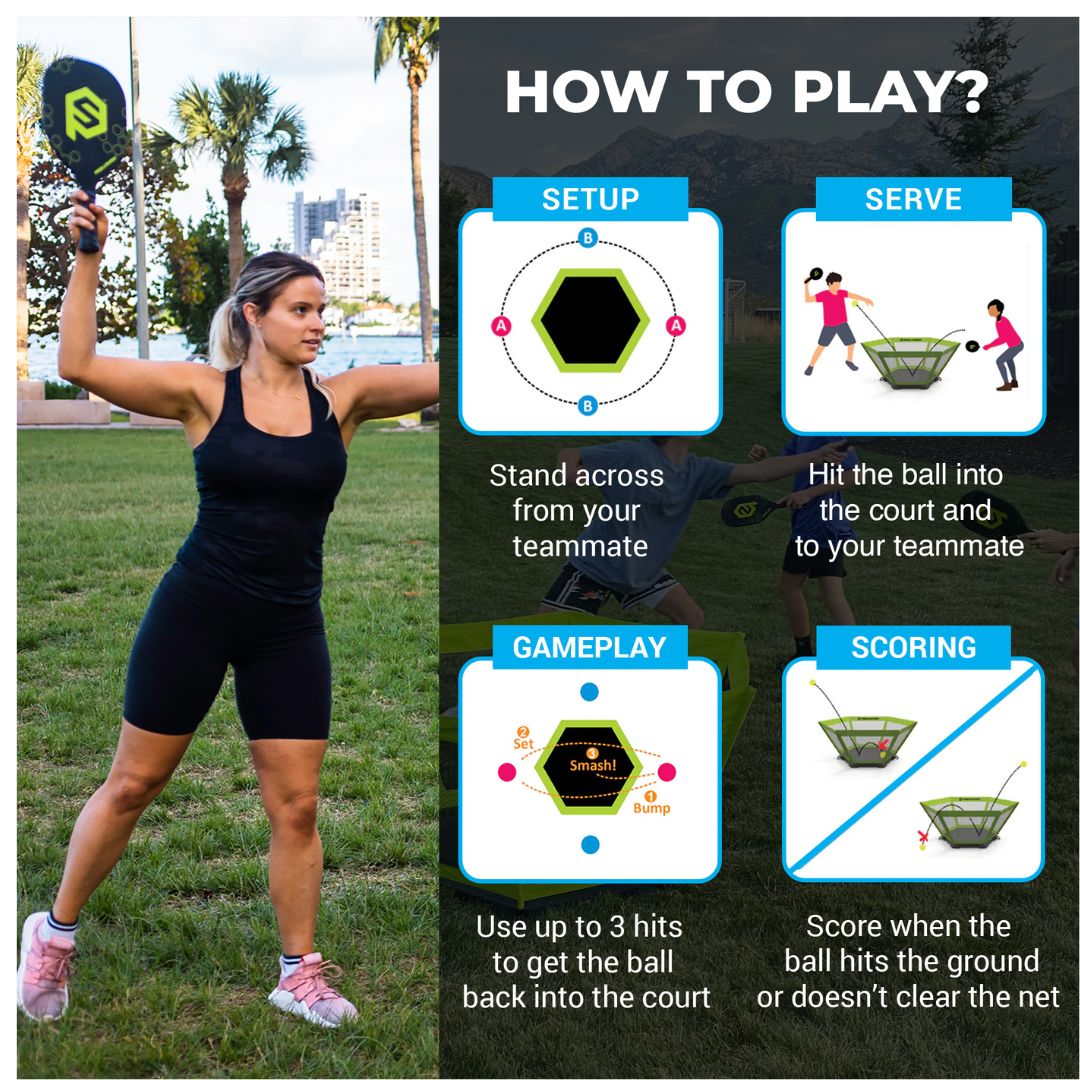 HOW TO PLAY?

SETUP

B

A

A

B

Stand across from your teammate

SERVE

Hit the ball into the court and to your teammate

GAMEPLAY

2 Set

3 Smash!

1 Bump

Use up to 3 hits to get the ball back into the court

SCORING

Score when the ball hits the ground or doesn't clear the net